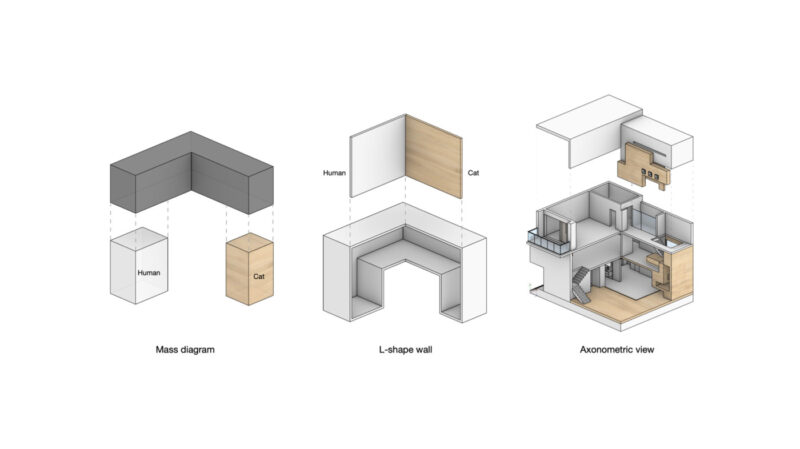 Human

Cat

Mass diagram

Human

Cat

L-shape wall

Axonometric view