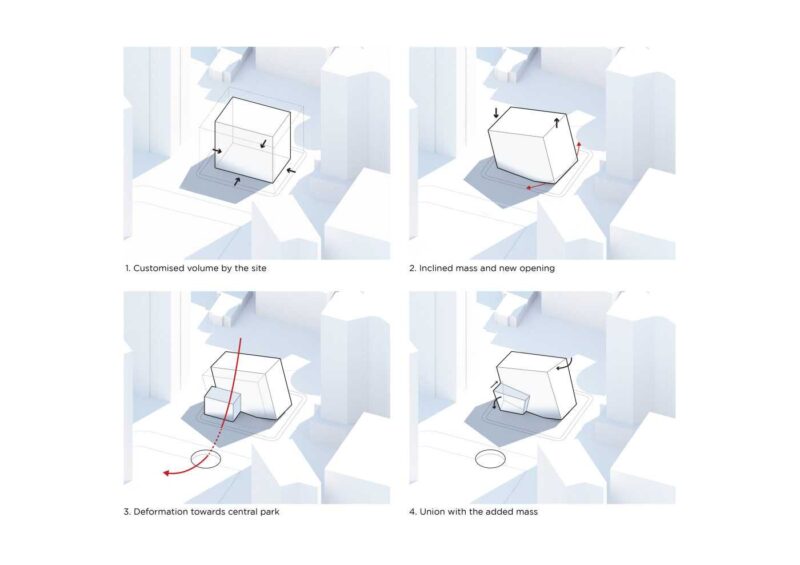 1. Customised volume by the site

2. Inclined mass and new opening

3. Deformation towards central park

4. Union with the added mass