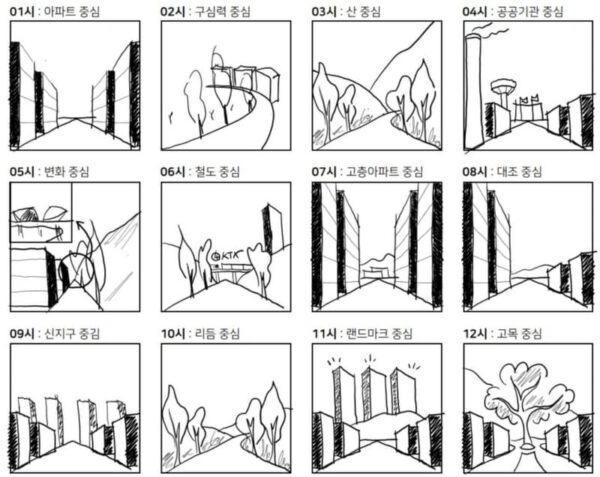 01시 : 아파트 중심

02시 : 구심력 중심

03시 : 산 중심

04시 : 공공기관 중심

05시 : 변화 중심

06시 : 철도 중심

KTX

07시 : 고층아파트 중심

08시 : 대조 중심

09시 : 신지구 중김

10시 : 리듬 중심

11시 : 랜드마크 중심

12시 : 고목 중심