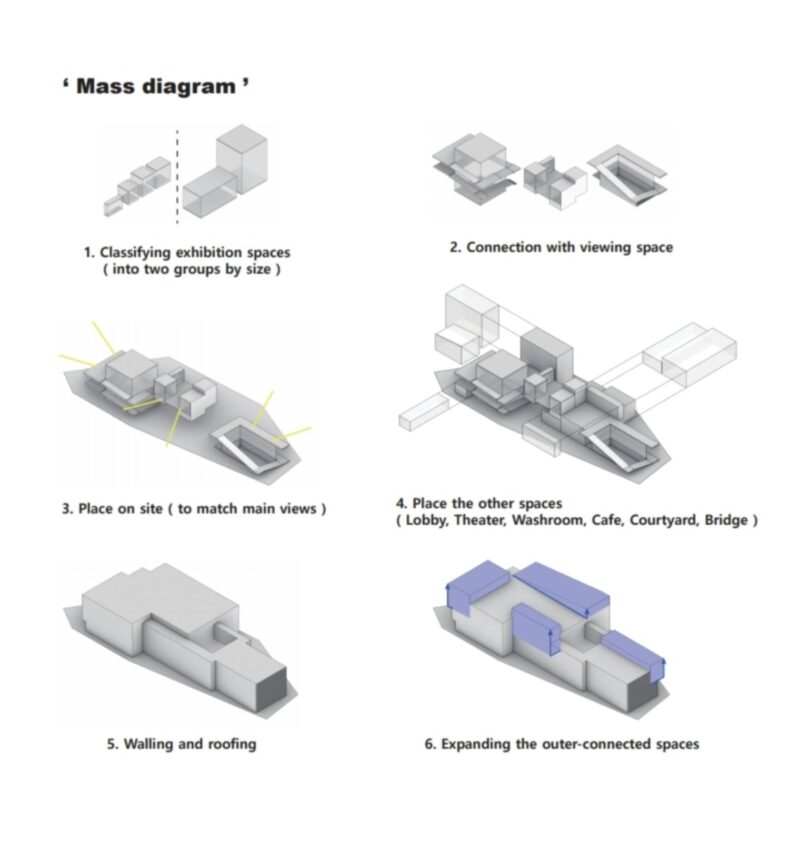 ‘ Mass diagram ’

1. Classifying exhibition spaces ( into two groups by size )

2. Connection with viewing space

3. Place on site ( to match main views )

4. Place the other spaces ( Lobby, Theater, Washroom, Cafe, Courtyard, Bridge )

5. Walling and roofing

6. Expanding the outer-connected spaces