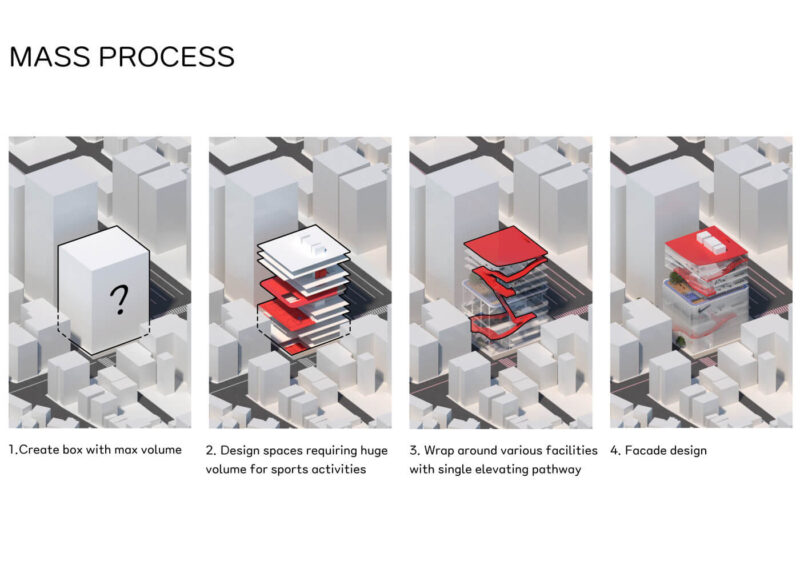 MASS PROCESS

?

1.Create box with max volume

2. Design spaces requiring huge volume for sports activities

3. Wrap around various facilities with single elevating pathway

4. Facade design