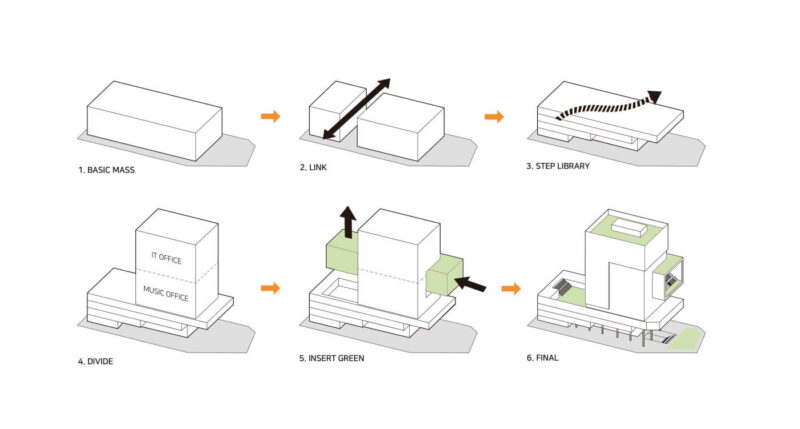 1. BASIC MASS

2. LINK

3. STEP LIBRARY

IT OFFICE

MUSIC OFFICE

4. DIVIDE

5. INSERT GREEN

6. FINAL