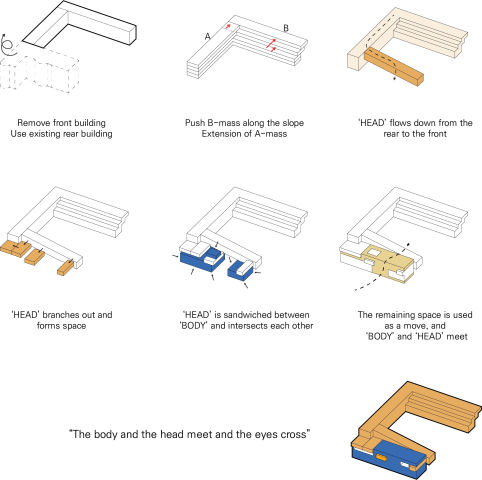 A

B

Remove front building
Use existing rear building

Push B-mass along the slope
Extension of A-mass

'HEAD' flows down from the rear to the front

'HEAD' branches out and forms space

'HEAD' is sandwiched between 'BODY' and intersects each other

The remaining space is used as a move, and 'BODY' and 'HEAD' meet

"The body and the head meet and the eyes cross"