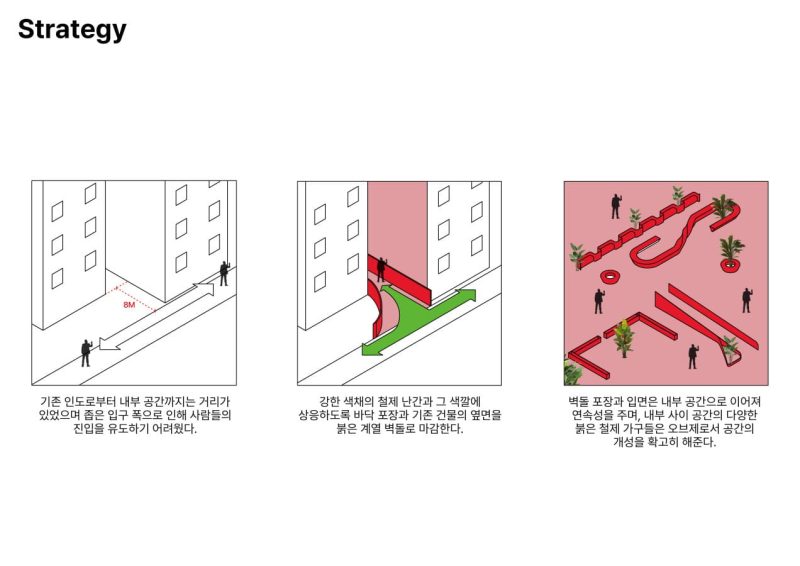 Strategy

8M

기존 인도로부터 내부 공간까지는 거리가 있었으며 좁은 입구 폭으로 인해 사람들의 진입을 유도하기 어려웠다.

강한 색채의 철제 난간과 그 색깔에 상응하도록 바닥 포장과 기존 건물의 옆면을 붉은 계열 벽돌로 마감한다.

벽돌 포장과 입면은 내부 공간으로 이어져 연속성을 주며, 내부 사이 공간의 다양한 붉은 철제 가구들은 오브제로서 공간의 개성을 확고히 해준다.