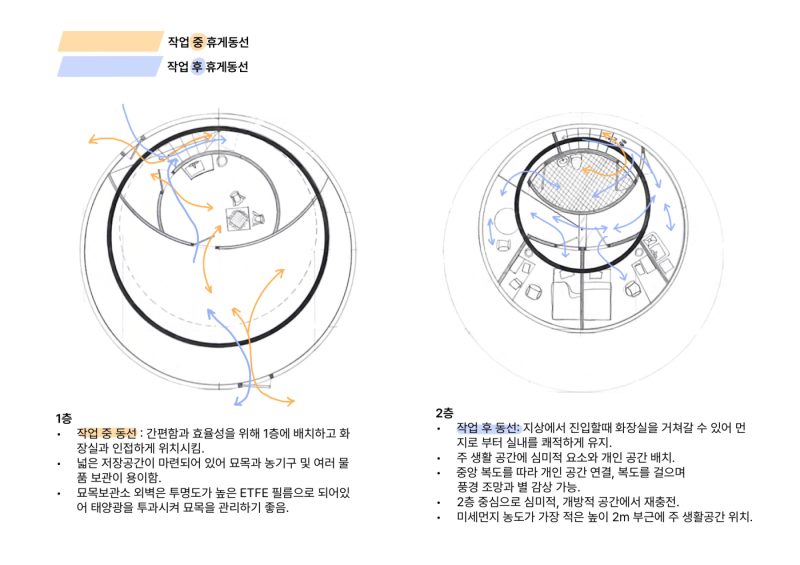 작업 중 휴게동선
작업 후 휴게동선

1층
• 작업 중 동선 : 간편함과 효율성을 위해 1층에 배치하고 화장실과 인접하게 위치시킴.
• 넓은 저장공간이 마련되어 있어 묘목과 농기구 및 여러 물품 보관이 용이함.
• 묘목보관소 외벽은 투명도가 높은 ETFE 필름으로 되어있어 태양광을 투과시켜 묘목을 관리하기 좋음.

2층
• 작업 후 동선: 지상에서 진입할때 화장실을 거쳐갈 수 있어 먼지로 부터 실내를 쾌적하게 유지.
• 주 생활 공간에 심미적 요소와 개인 공간 배치.
• 중앙 복도를 따라 개인 공간 연결, 복도를 걸으며 풍경 조망과 별 감상 가능.
• 2층 중심으로 심미적, 개방적 공간에서 재충전.
• 미세먼지 농도가 가장 적은 높이 2m 부근에 주 생활공간 위치.